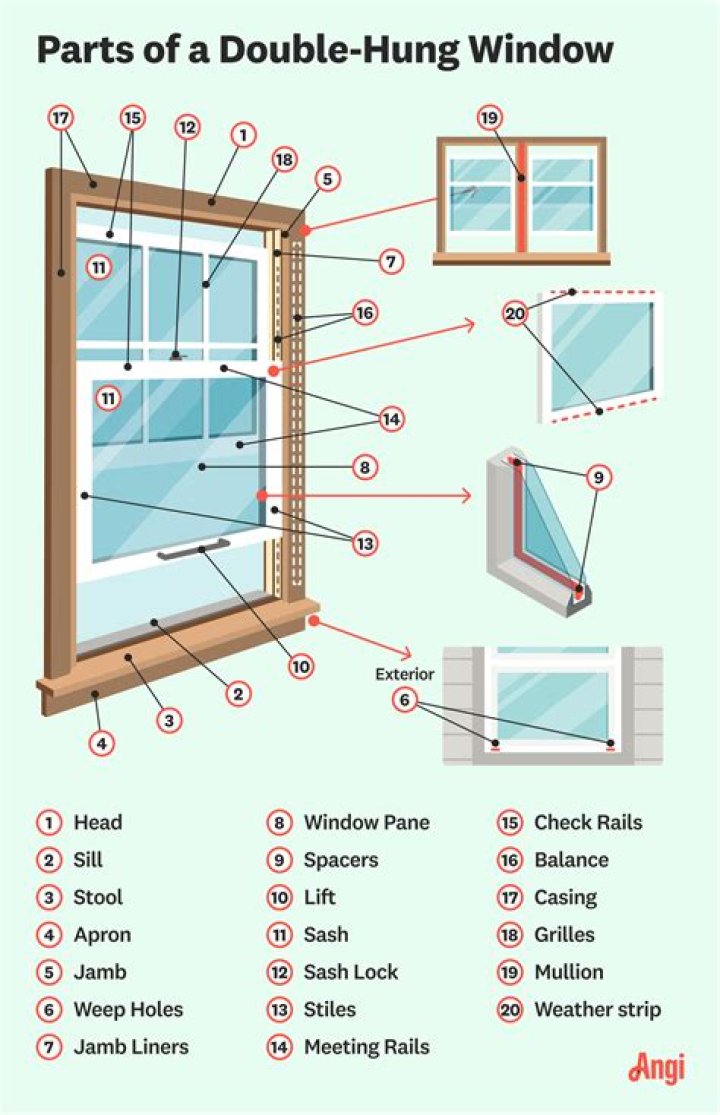 Parts of a Double-Hung Window

17 15 12 1 18 5 19 11 7 16 20 11 14 8 9 13 10 2 3 4 Exterior 6

1 Head
2 Sill
3 Stool
4 Apron
5 Jamb
6 Weep Holes
7 Jamb Liners

8 Window Pane
9 Spacers
10 Lift
11 Sash
12 Sash Lock
13 Stiles
14 Meeting Rails

15 Check Rails
16 Balance
17 Casing
18 Grilles
19 Mullion
20 Weather strip

Angi