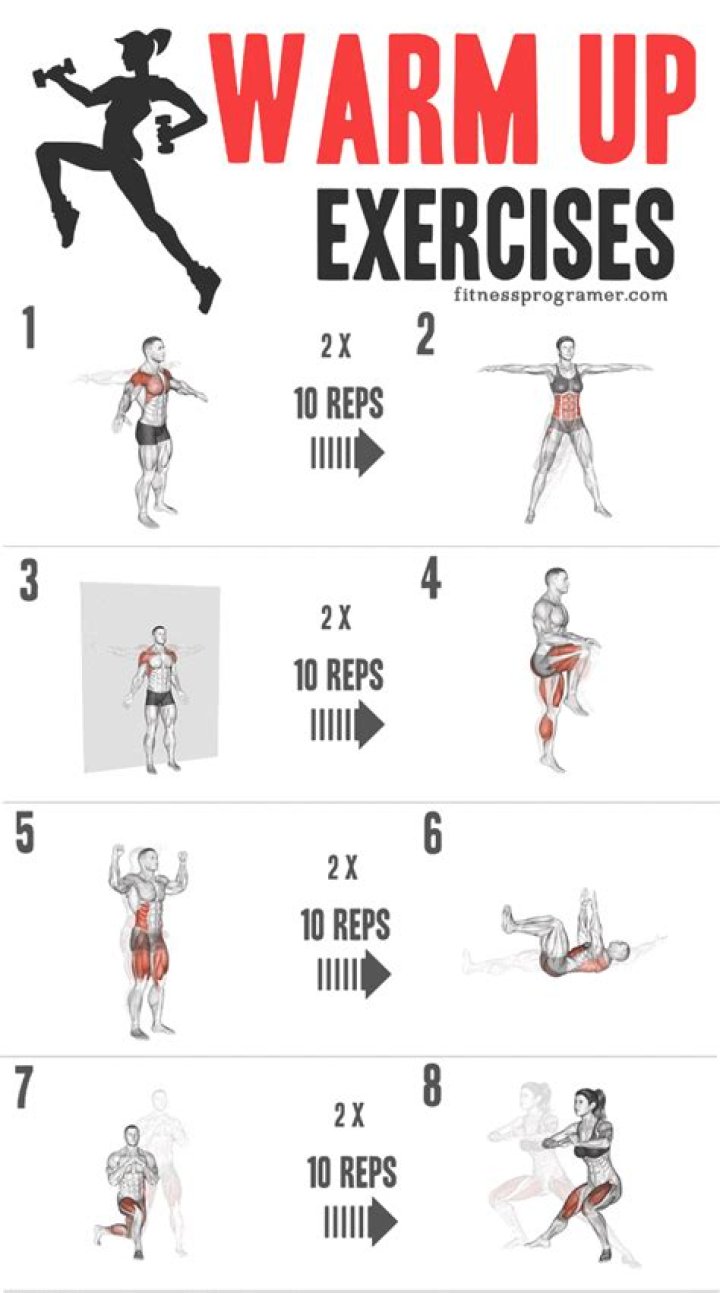 WARM UP
EXERCISES
fitnessprogramer.com

1

2 X
10 REPS

2

3

2 X
10 REPS

4

5

2 X
10 REPS

6

7

2 X
10 REPS

8